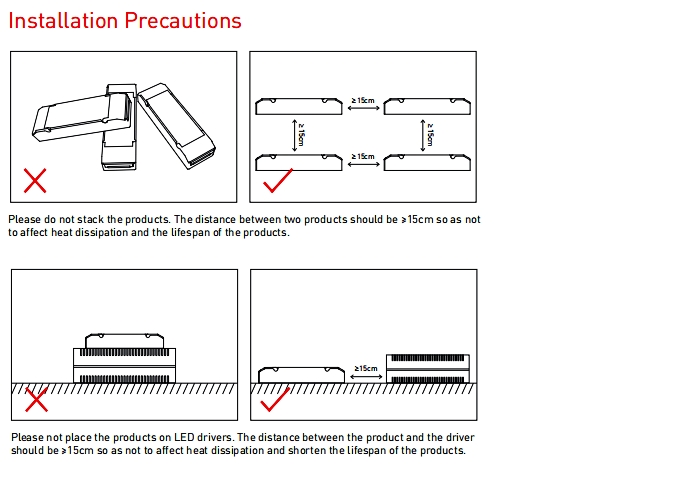 Installation Precautions

≥15cm

≥15cm

≥15cm

≥15cm

Please do not stack the products. The distance between two products should be ≥15cm so as not to affect heat dissipation and the lifespan of the products.

≥15cm

Please not place the products on LED drivers. The distance between the product and the driver should be ≥15cm so as not to affect heat dissipation and shorten the lifespan of the products.